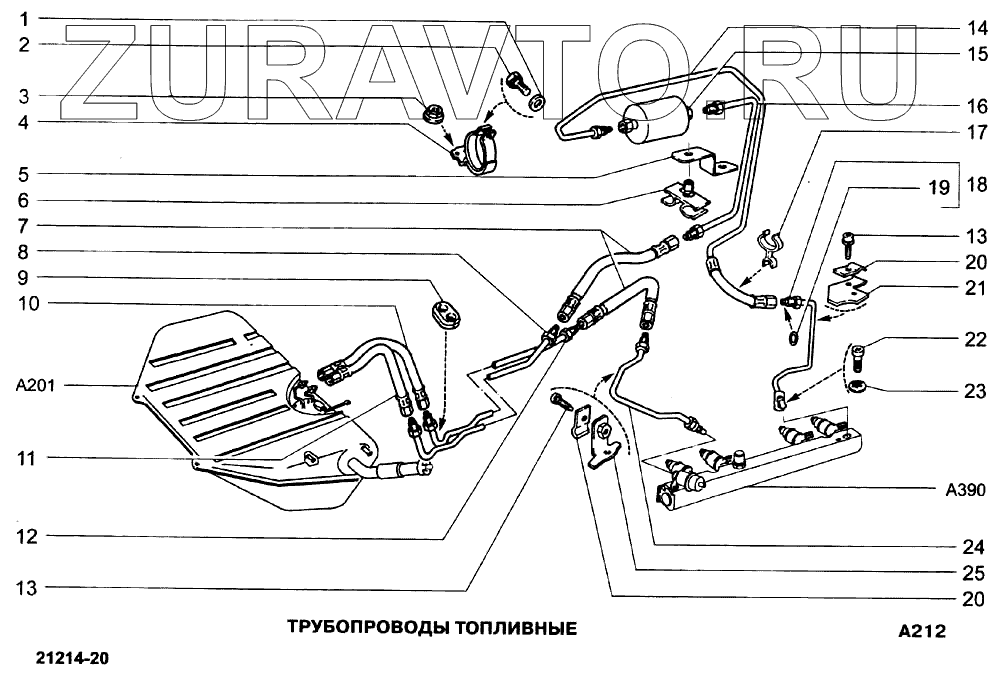 ZURAVTO.RU

1
2
3
4
5
6
7
8
9
10
A201
11
12
13

14
15
16
17
19
18
13
20
21
22
23
A390
24
25
20

ТРУБОПРОВОДЫ ТОПЛИВНЫЕ

A212

21214-20